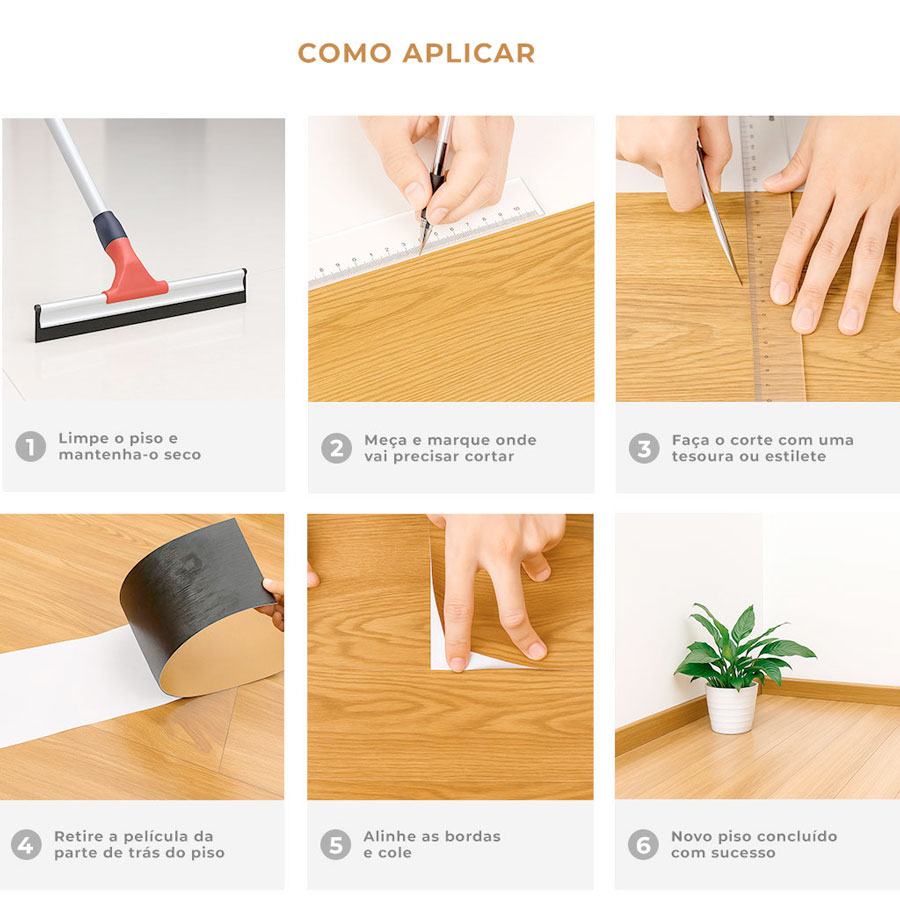 COMO APLICAR

1 Limpe o piso e mantenha-o seco

2 Meça e marque onde vai precisar cortar

3 Faça o corte com uma tesoura ou estilete

4 Retire a película da parte de trás do piso

5 Alinhe as bordas e cole

6 Novo piso concluído com sucesso